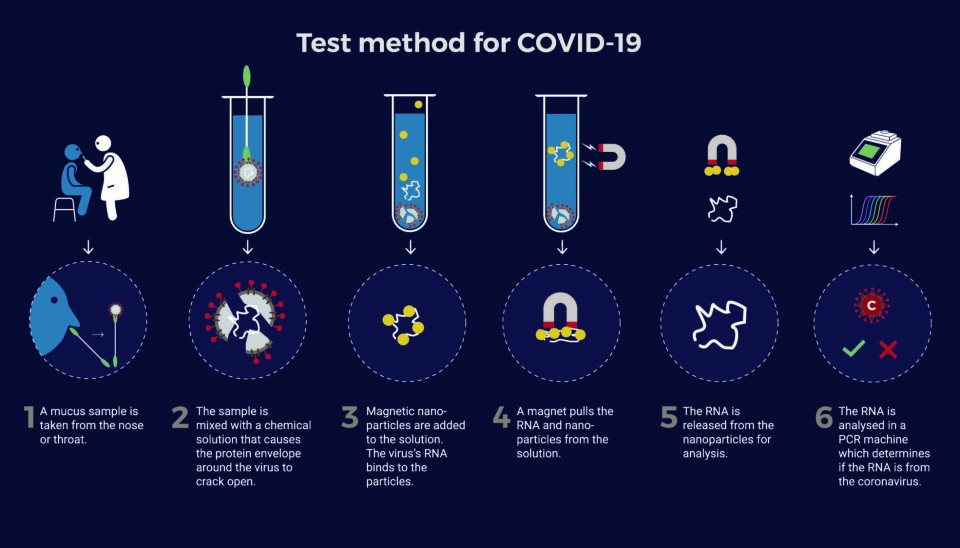 Test method for COVID-19

C

1 A mucus sample is taken from the nose or throat.

2 The sample is mixed with a chemical solution that causes the protein envelope around the virus to crack open.

3 Magnetic nanoparticles are added to the solution. The virus's RNA binds to the particles.

4 A magnet pulls the RNA and nanoparticles from the solution.

5 The RNA is released from the nanoparticles for analysis.

6 The RNA is analysed in a PCR machine which determines if the RNA is from the coronavirus.