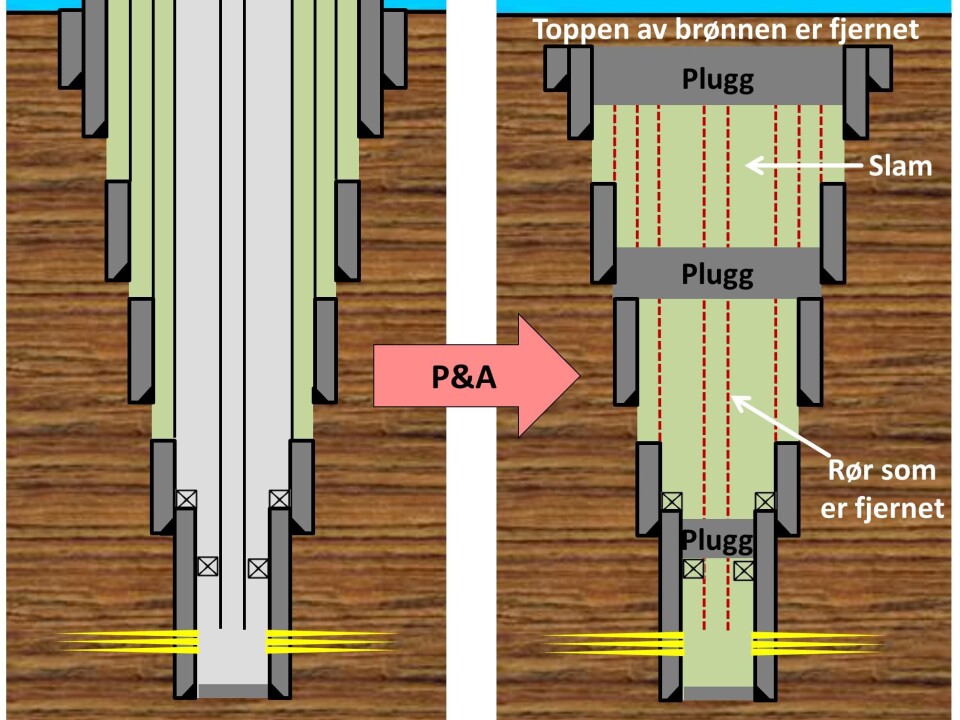 P&A

Toppen av brønnen er fjernet

Plugg

Slam

Plugg

Rør som er fjernet

Plugg